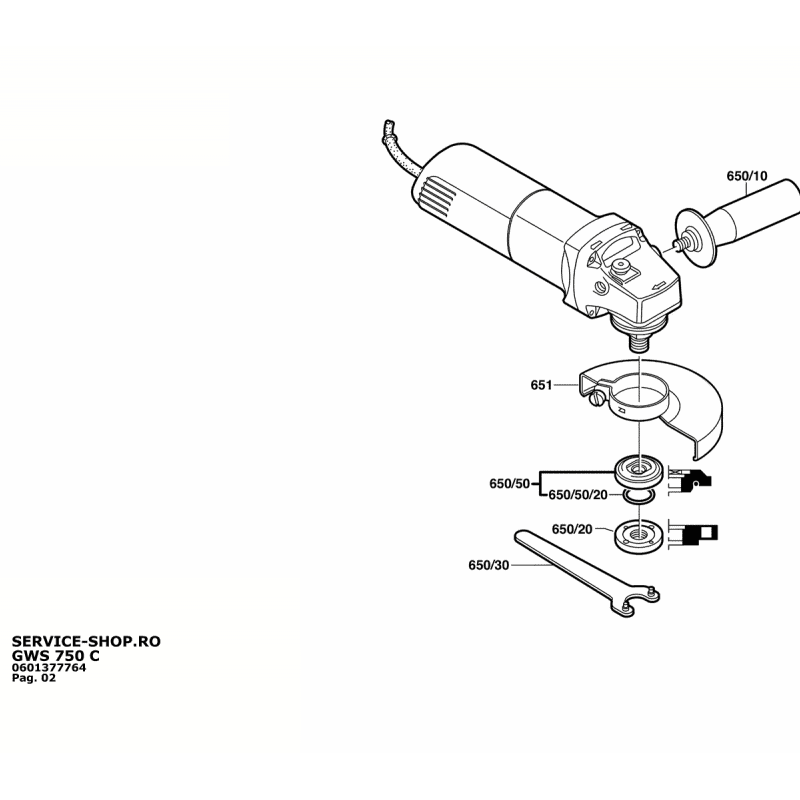 650/10

651

650/50

650/50/20

650/20

650/30

SERVICE-SHOP.RO
GWS 750 C
0601377764
Pag. 02